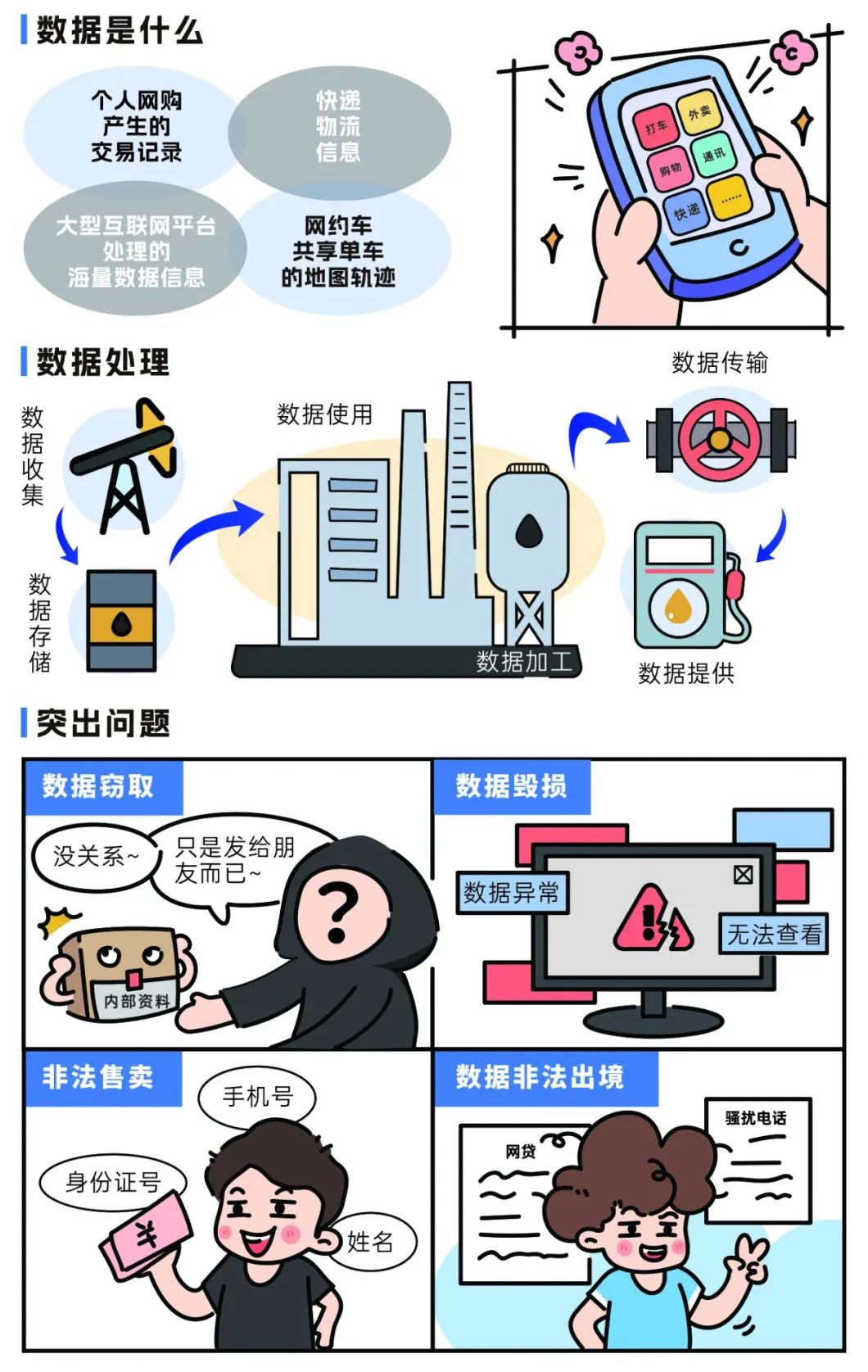 数据是什么

个人网购产生的交易记录

快递物流信息

大型互联网平台处理的海量数据信息

网约车共享单车的地图轨迹

打车 外卖 购物 通讯 快递 ……

数据处理

数据收集

数据存储

数据使用

数据加工

数据传输

数据提供

突出问题

数据窃取

没关系~

只是发给朋友而已~

?

内部资料

数据毁损

数据异常

无法查看

非法售卖

手机号

身份证号

姓名

¥

数据非法出境

网贷

骚扰电话